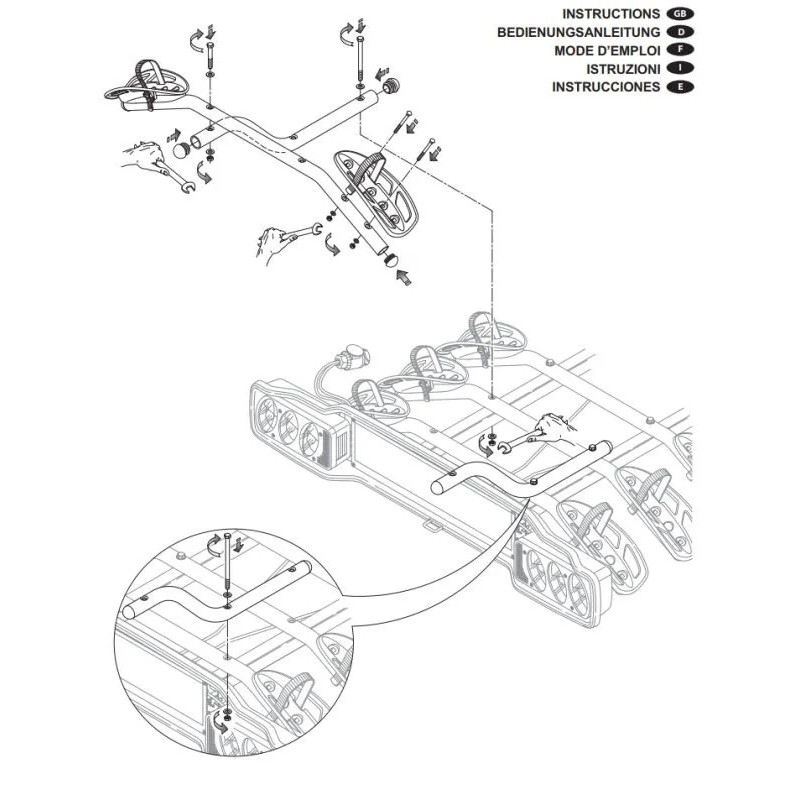 INSTRUCTIONS GB
BEDIENUNGSANLEITUNG D
MODE D'EMPLOI F
ISTRUZIONI I
INSTRUCCIONES E